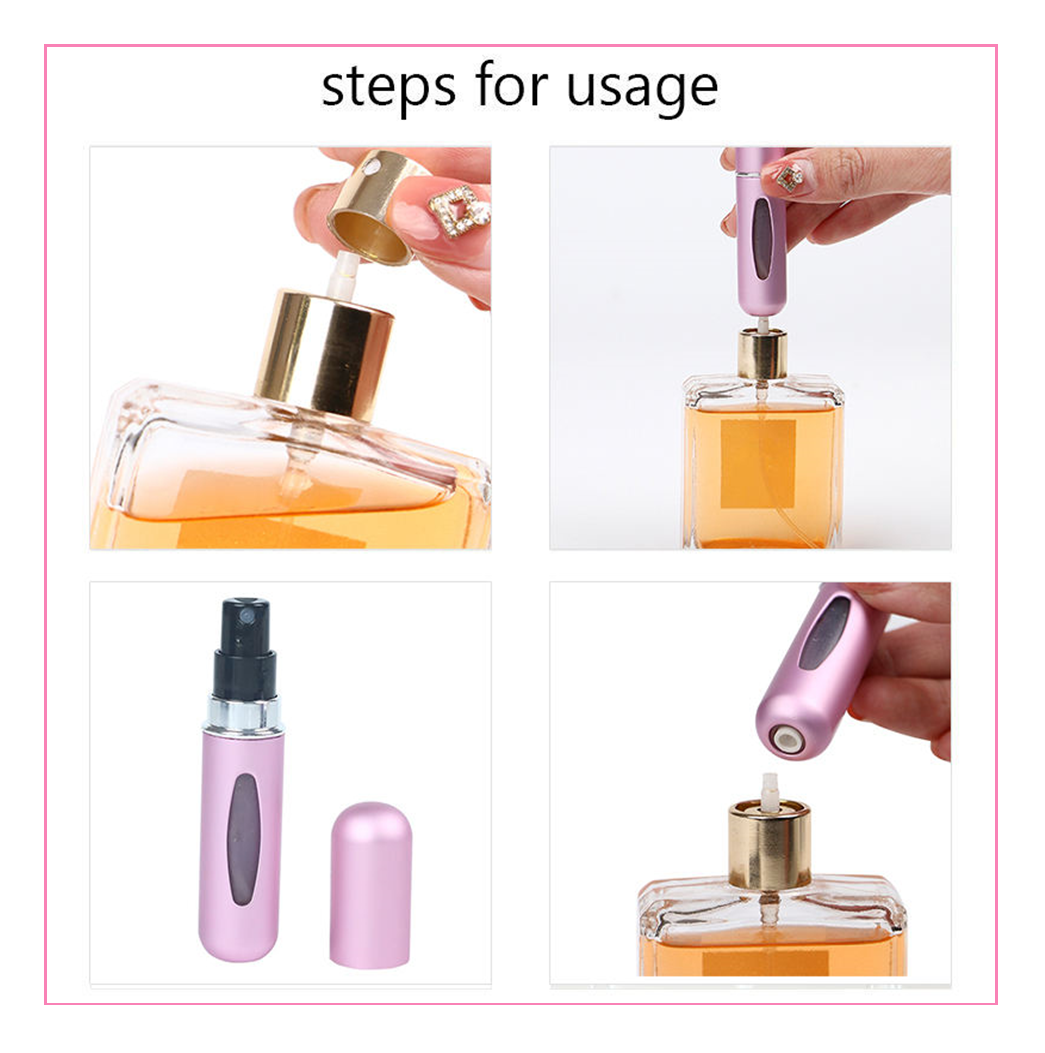 steps for usage